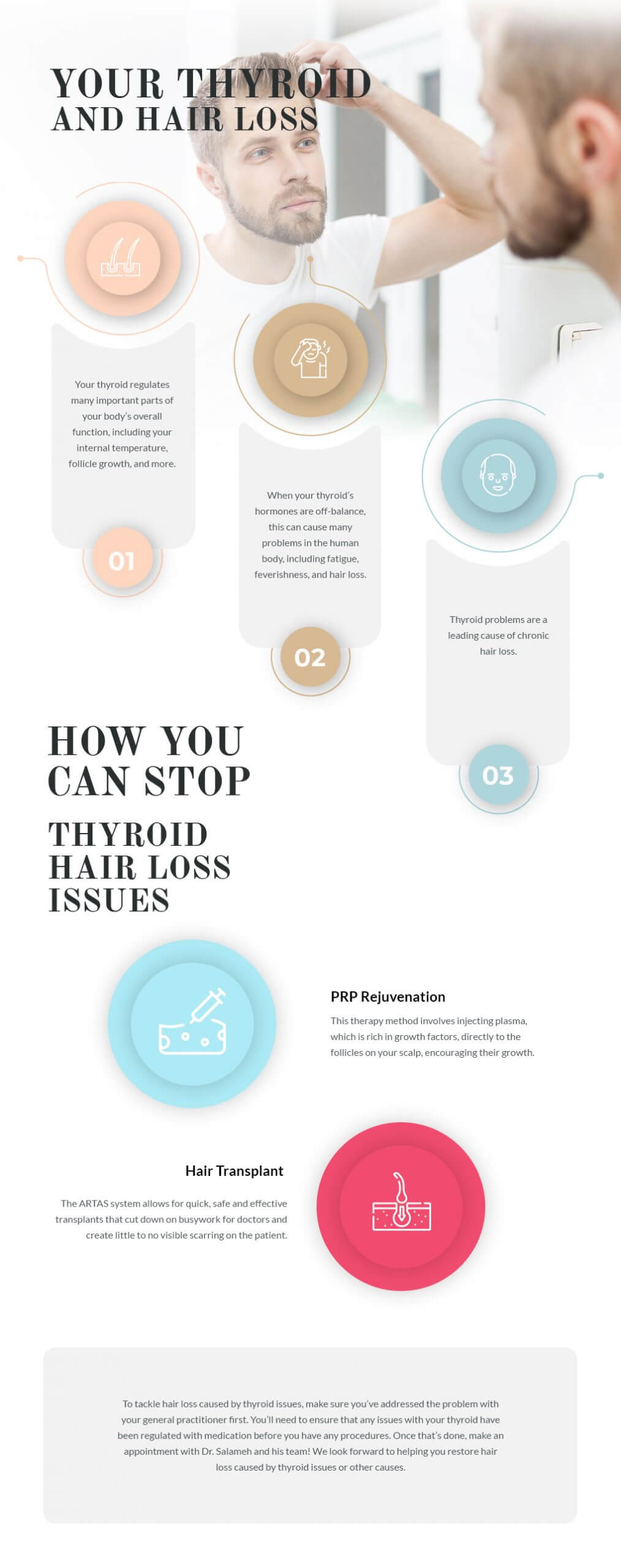 YOUR THYROID AND HAIR LOSS

Your thyroid regulates many important parts of your body's overall function, including your internal temperature, follicle growth, and more.

01

When your thyroid's hormones are off-balance, this can cause many problems in the human body, including fatigue, feverishness, and hair loss.

02

Thyroid problems are a leading cause of chronic hair loss.

03

HOW YOU CAN STOP

THYROID HAIR LOSS ISSUES

PRP Rejuvenation

This therapy method involves injecting plasma, which is rich in growth factors, directly to the follicles on your scalp, encouraging their growth.

Hair Transplant

The ARTAS system allows for quick, safe and effective transplants that cut down on busywork for doctors and create little to no visible scarring on the patient.

To tackle hair loss caused by thyroid issues, make sure you've addressed the problem with your general practitioner first. You'll need to ensure that any issues with your thyroid have been regulated with medication before you have any procedures. Once that's done, make an appointment with Dr. Salameh and his team! We look forward to helping you restore hair loss caused by thyroid issues or other causes.